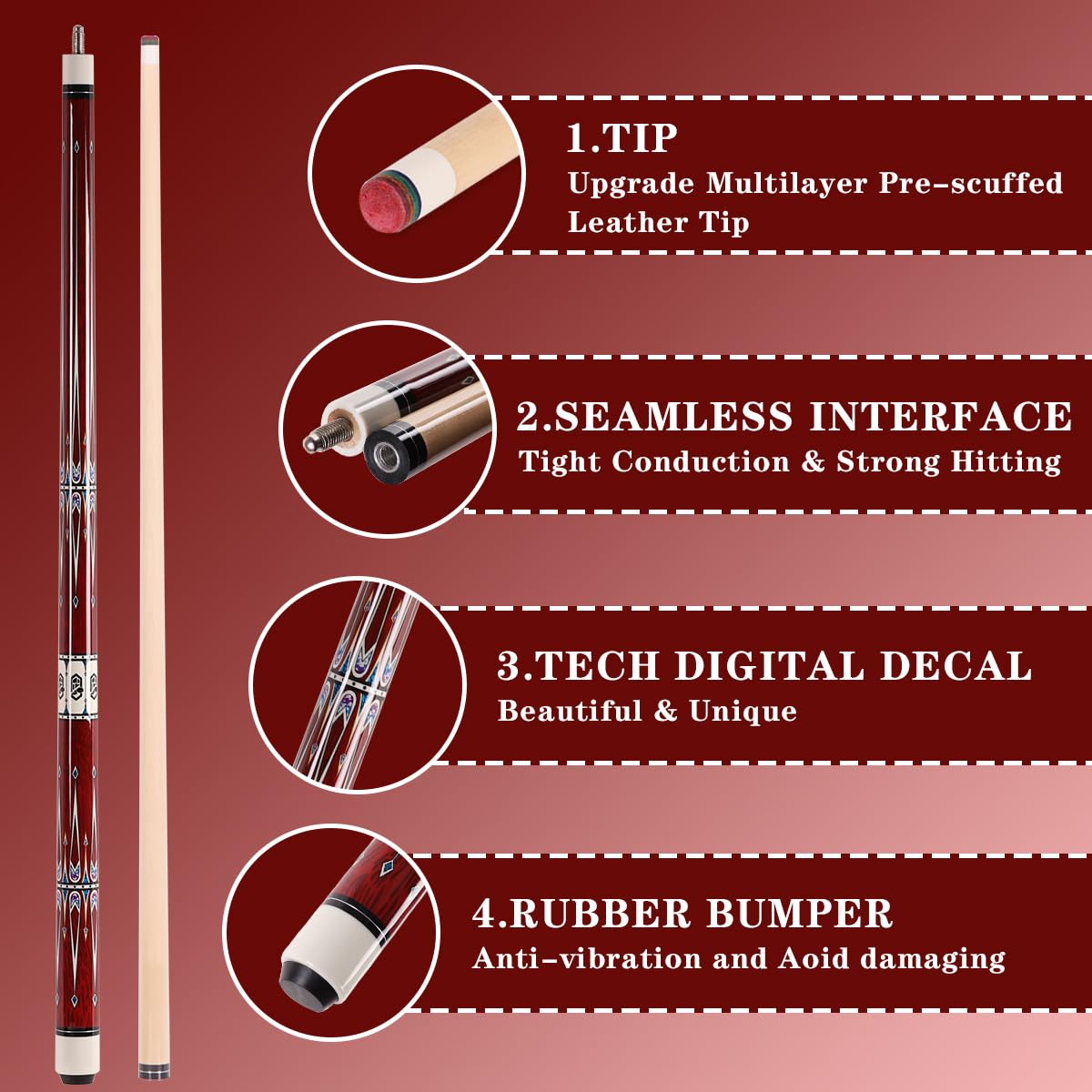 1.TIP
Upgrade Multilayer Pre-scuffed Leather Tip

2.SEAMLESS INTERFACE
Tight Conduction & Strong Hitting

3.TECH DIGITAL DECAL
Beautiful & Unique

4.RUBBER BUMPER
Anti-vibration and Aoid damaging