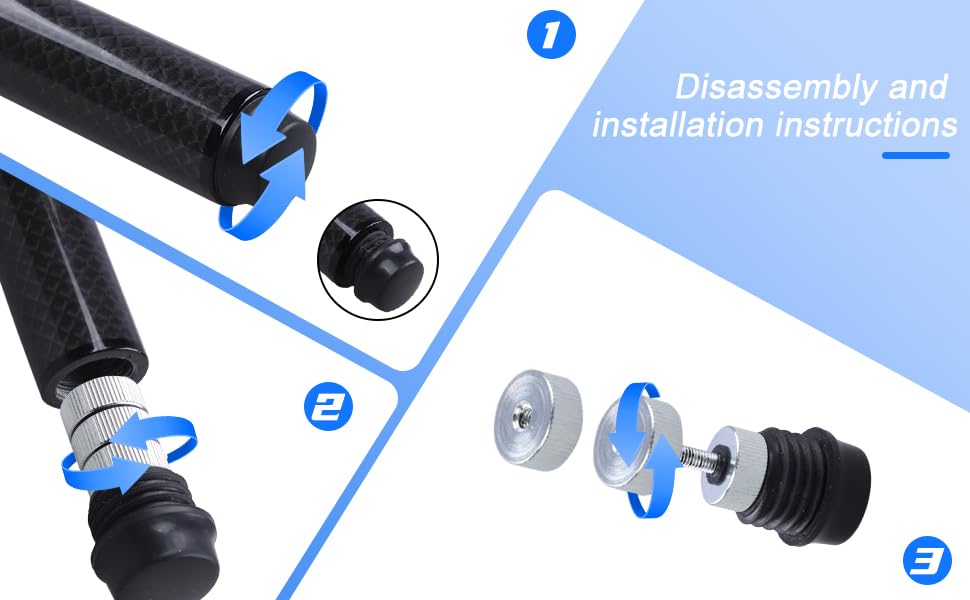 1

Disassembly and installation instructions

2

3