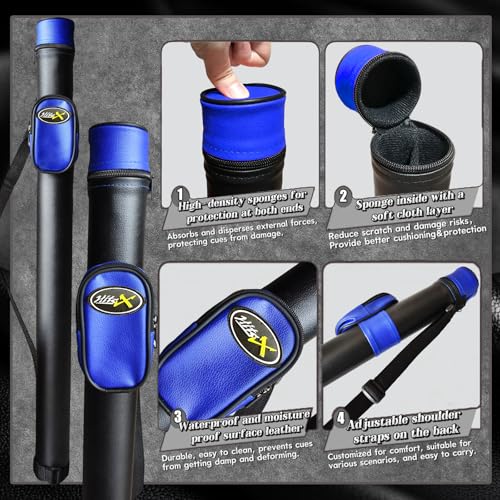 1 High-density sponges for protection at both ends

Absorbs and disperses external forces, protecting cues from damage.

2 Sponge inside with a soft cloth layer

Reduce scratch and damage risks, Provide better cushioning&protection

3 Waterproof and moisture proof surface leather

Durable, easy to clean, prevents cues from getting damp and deforming.

4 Adjustable shoulder straps on the back

Customized for comfort, suitable for various scenarios, and easy to carry.