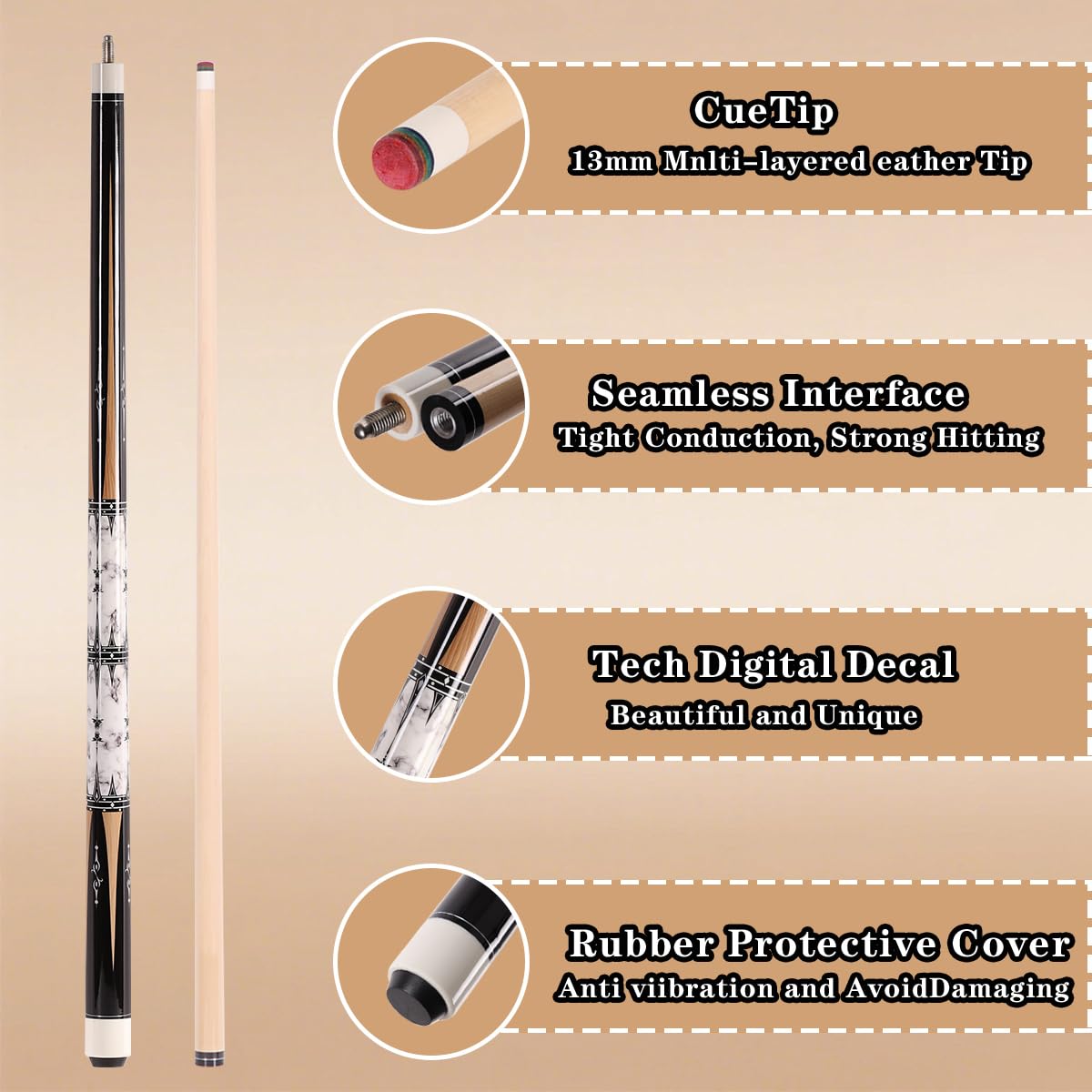 CueTip
13mm Mnlti-layered eather Tip

Seamless Interface
Tight Conduction, Strong Hitting

Tech Digital Decal
Beautiful and Unique

Rubber Protective Cover
Anti viibration and AvoidDamaging