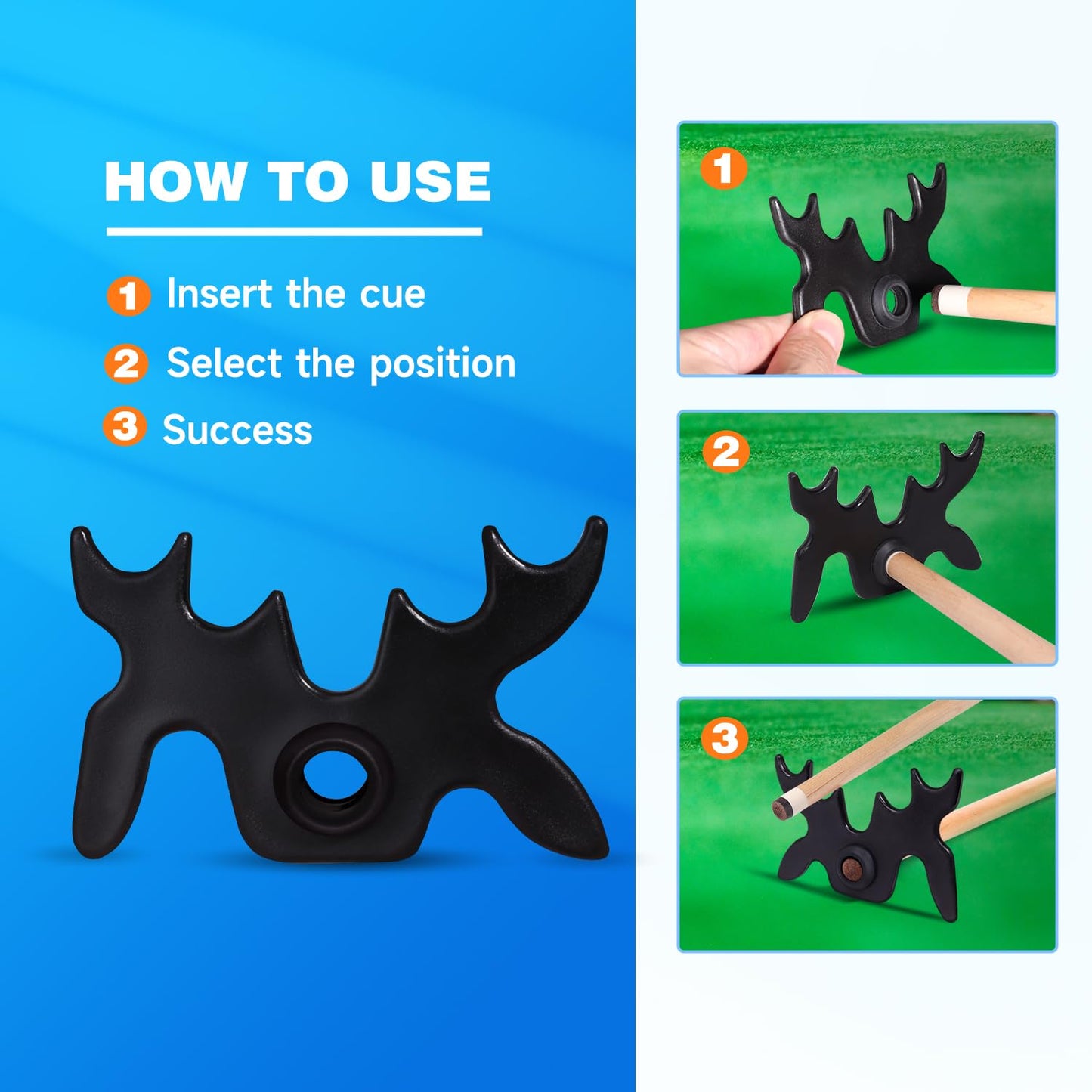 HOW TO USE

1 Insert the cue

2 Select the position

3 Success

1

2

3