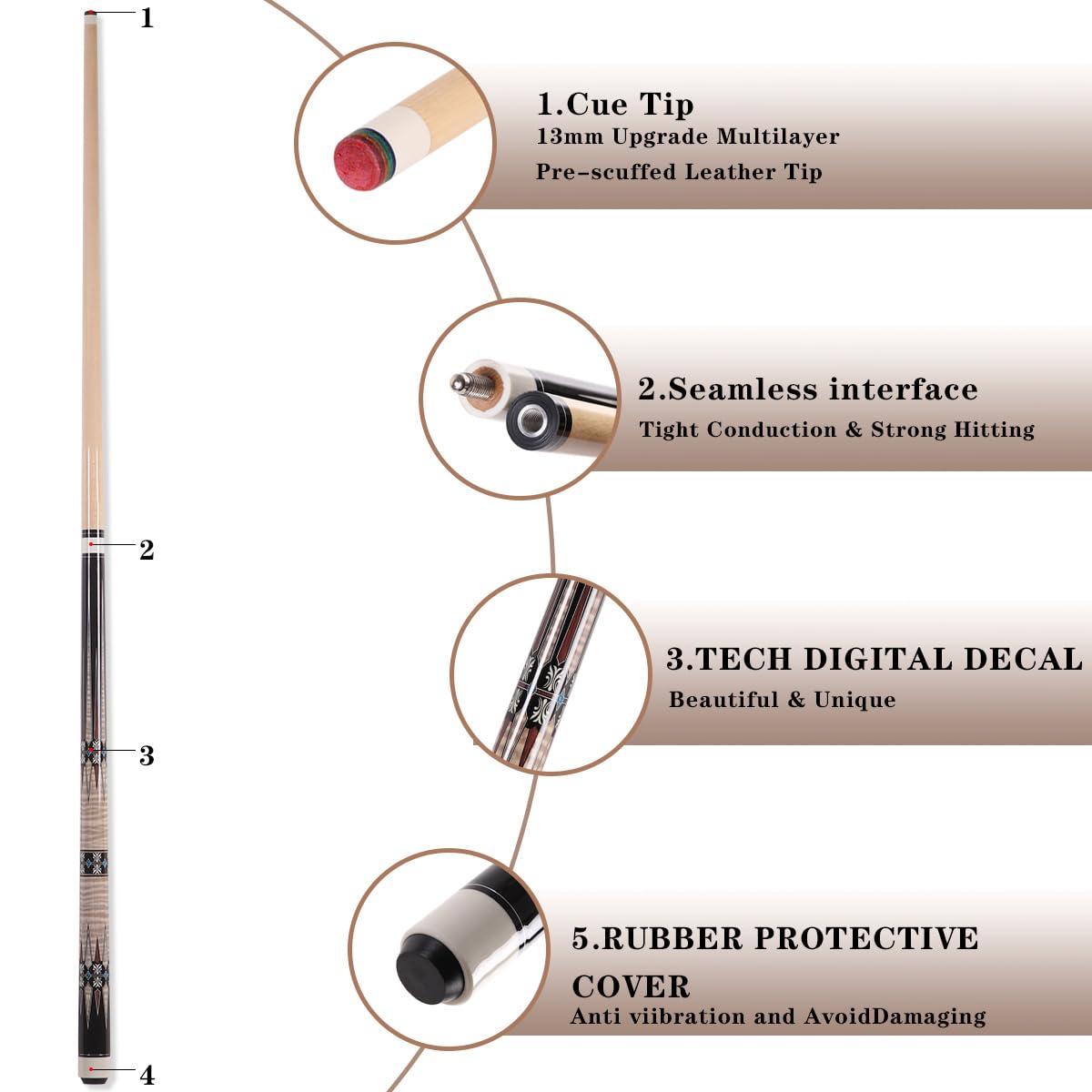 1

2

3

4

1.Cue Tip
13mm Upgrade Multilayer
Pre-scuffed Leather Tip

2.Seamless interface
Tight Conduction & Strong Hitting

3.TECH DIGITAL DECAL
Beautiful & Unique

5.RUBBER PROTECTIVE COVER
Anti viibration and AvoidDamaging